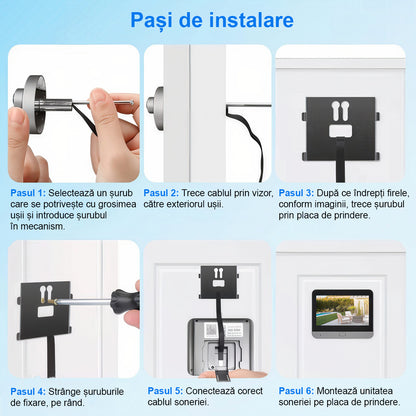 Pași de instalare

Pasul 1: Selectează un șurub care se potrivește cu grosimea ușii și introduce șurubul în mecanism.

Pasul 2: Trece cablul prin vizor, către exteriorul ușii.

Pasul 3: După ce îndrepți firele, conform imaginii, trece șurubul prin placa de prindere.

Pasul 4: Strânge șuruburile de fixare, pe rând.

Pasul 5: Conectează corect cablul soneriei.

Pasul 6: Montează unitatea soneriei pe placa de prindere.